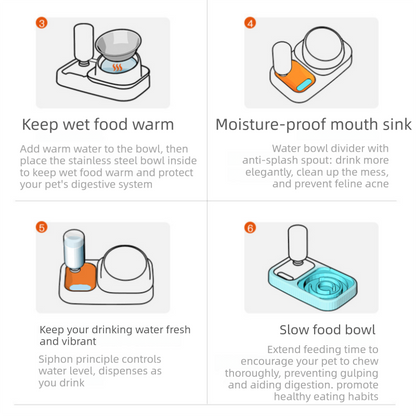 3

Keep wet food warm

Add warm water to the bowl, then place the stainless steel bowl inside to keep wet food warm and protect your pet's digestive system

4

Moisture-proof mouth sink

Water bowl divider with anti-splash spout: drink more elegantly, clean up the mess, and prevent feline acne

5

Keep your drinking water fresh and vibrant

Siphon principle controls water level, dispenses as you drink

6

Slow food bowl

Extend feeding time to encourage your pet to chew thoroughly, preventing gulping and aiding digestion. promote healthy eating habits